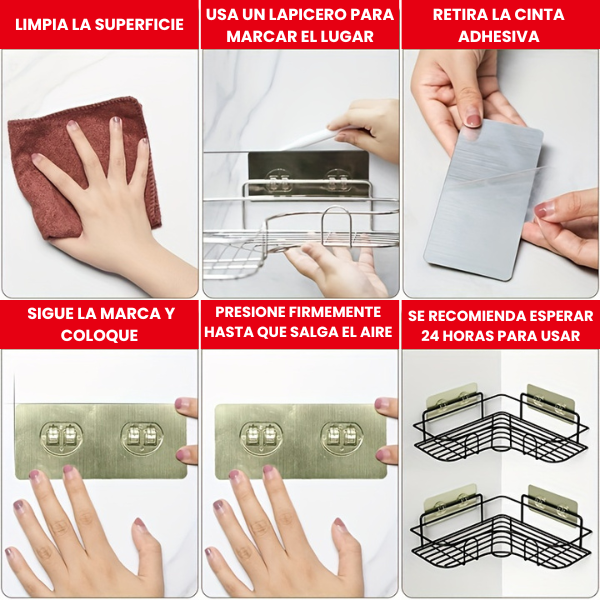 LIMPIA LA SUPERFICIE

USA UN LAPICERO PARA MARCAR EL LUGAR

RETIRA LA CINTA ADHESIVA

SIGUE LA MARCA Y COLOQUE

PRESIONE FIRMEMENTE HASTA QUE SALGA EL AIRE

SE RECOMIENDA ESPERAR 24 HORAS PARA USAR