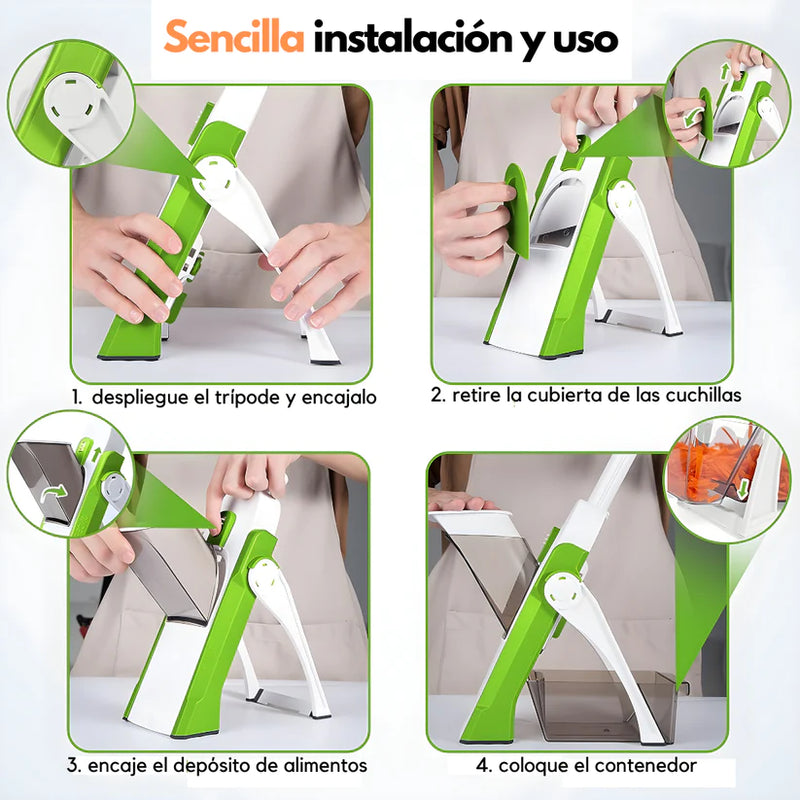 Sencilla instalación y uso

1. despliegue el trípode y encajalo

2. retire la cubierta de las cuchillas

3. encaje el depósito de alimentos

4. coloque el contenedor